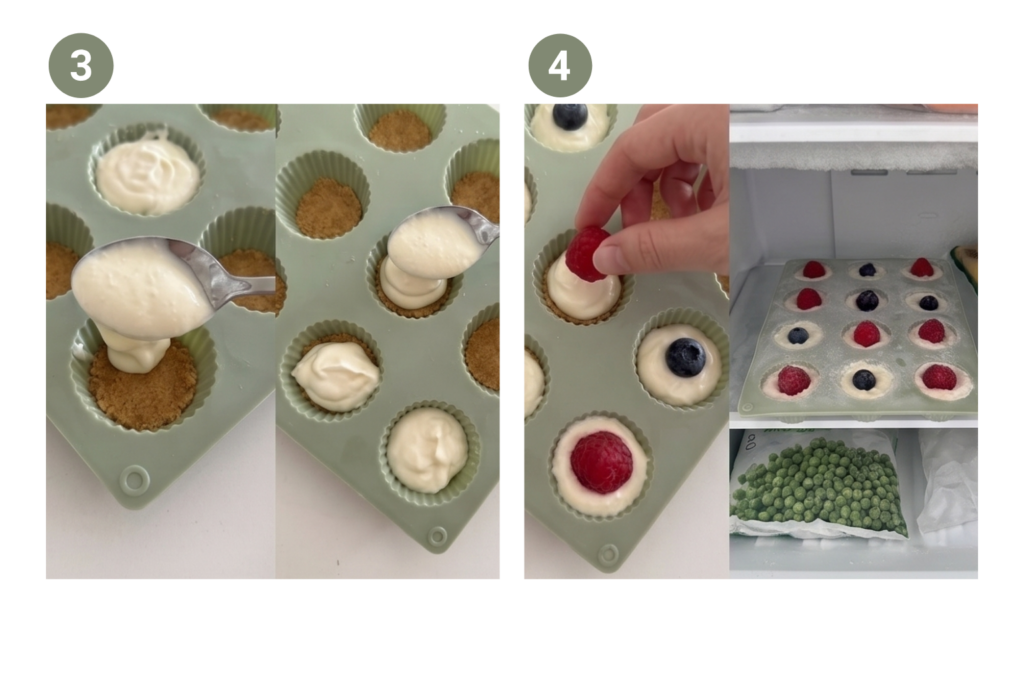 3

4